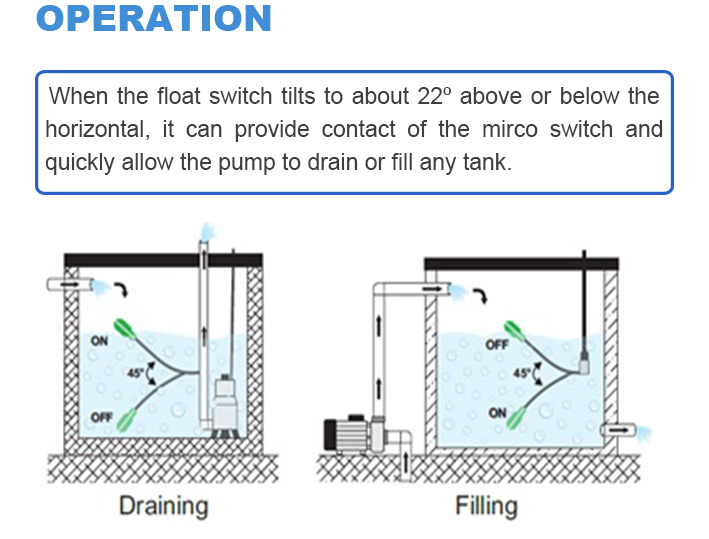 OPERATION

When the float switch tilts to about 22º above or below the horizontal, it can provide contact of the mirco switch and quickly allow the pump to drain or fill any tank.

ON
45°
OFF
Draining

OFF
45°
ON
Filling