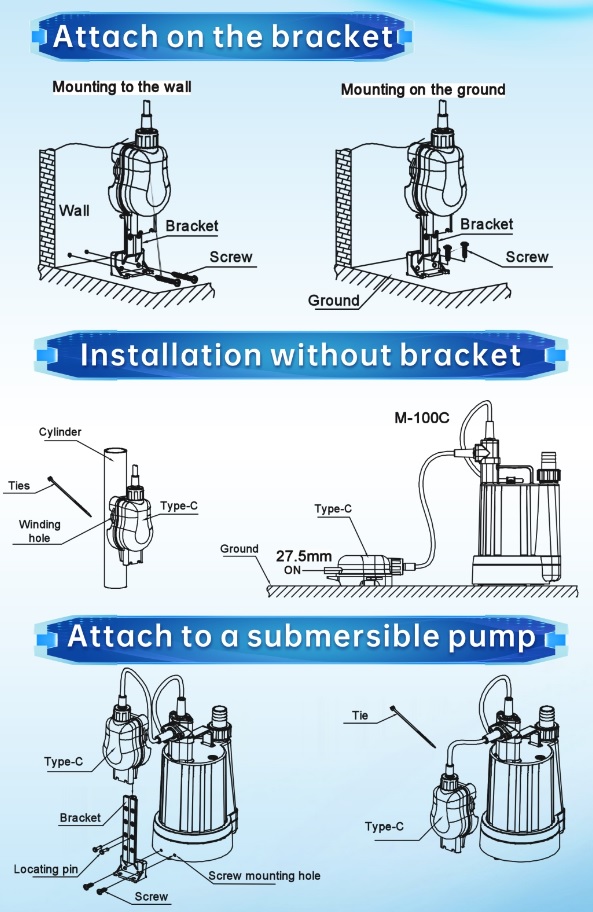 Attach on the bracket

Mounting to the wall

Wall

Bracket

Screw

Mounting on the ground

Bracket

Screw

Ground

Installation without bracket

Cylinder

Ties

Winding hole

Type-C

M-100C

Type-C

Ground

27.5mm

ON

Attach to a submersible pump

Type-C

Bracket

Locating pin

Screw

Screw mounting hole

Tie

Type-C